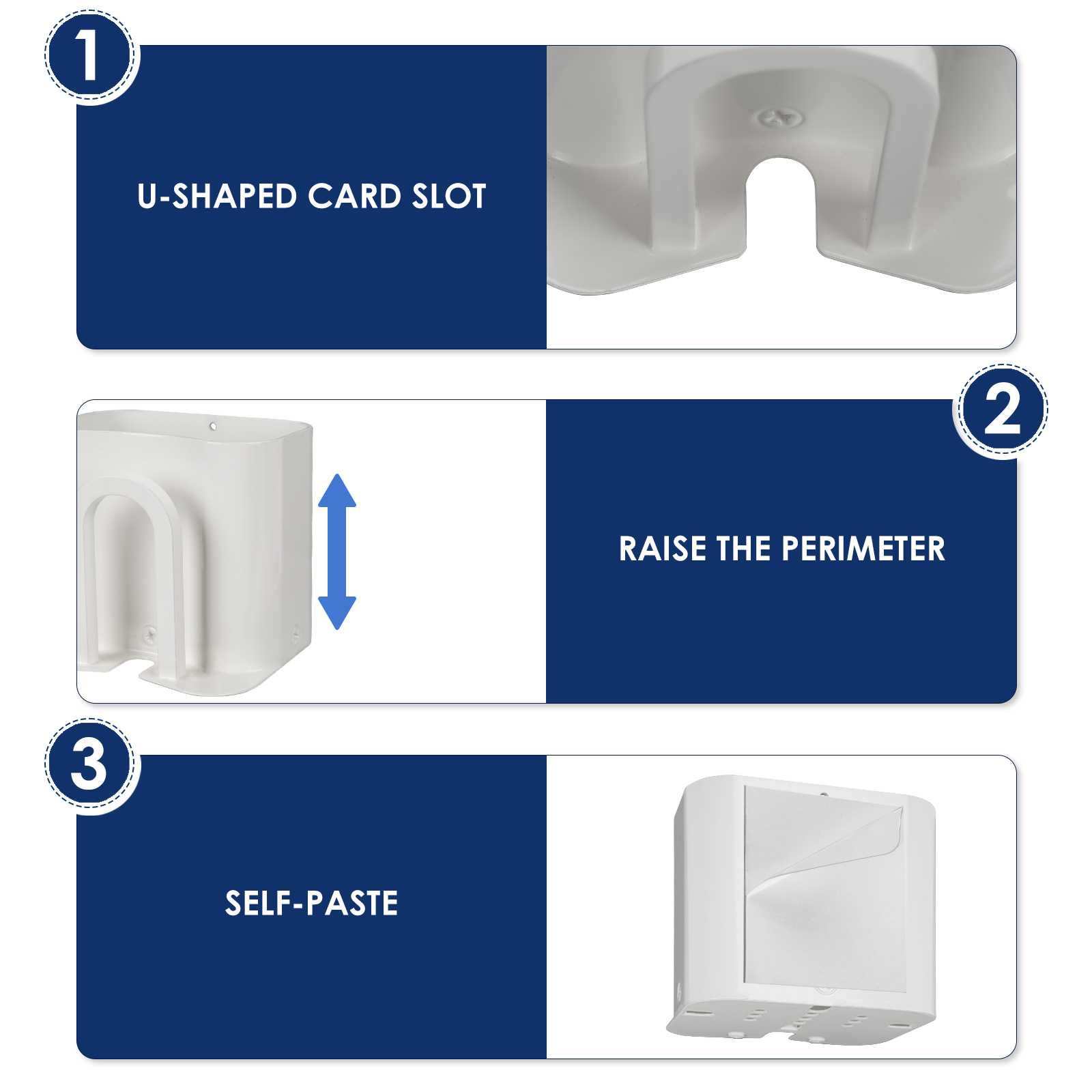 1

U-SHAPED CARD SLOT

2

RAISE THE PERIMETER

3

SELF-PASTE