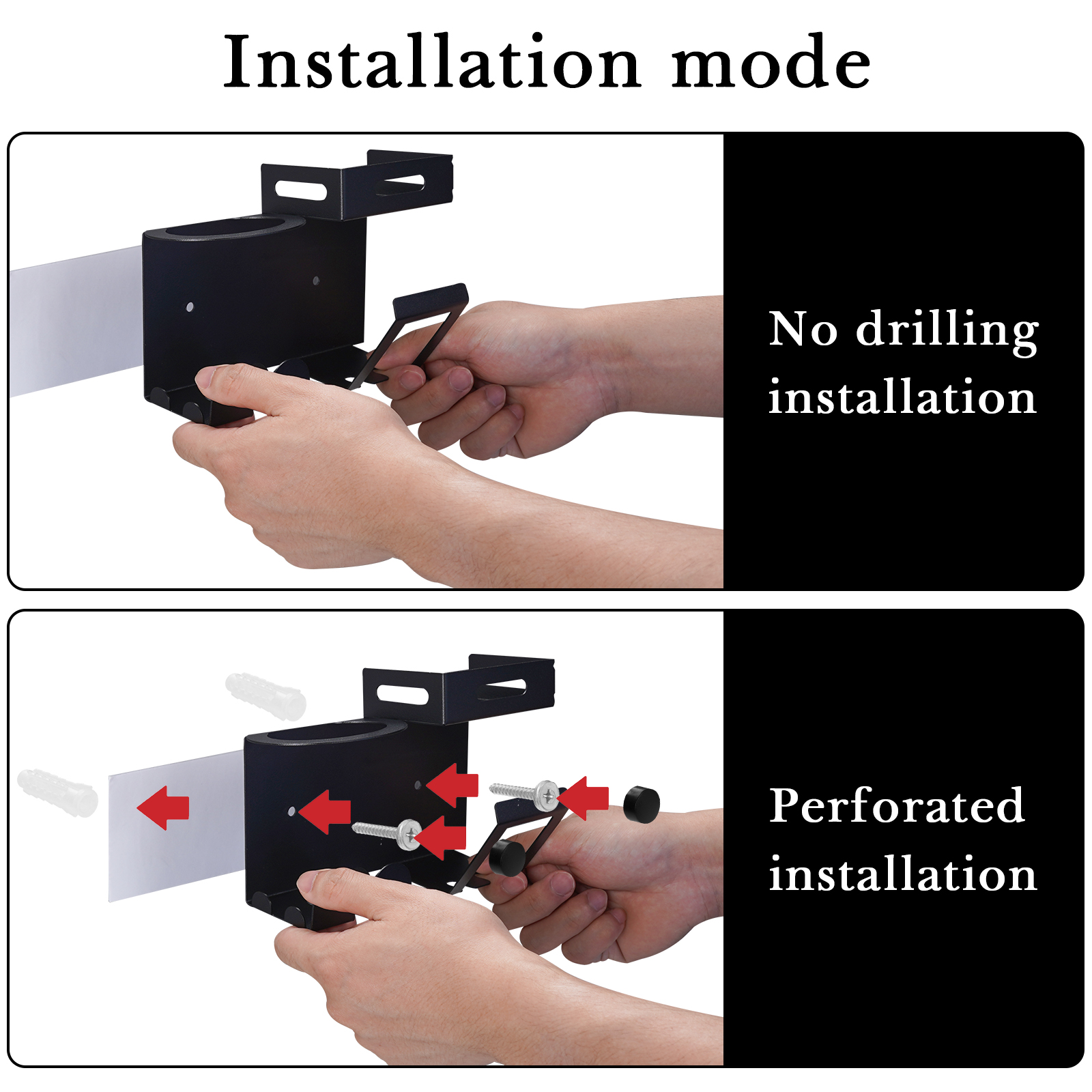 Installation mode

No drilling installation

Perforated installation