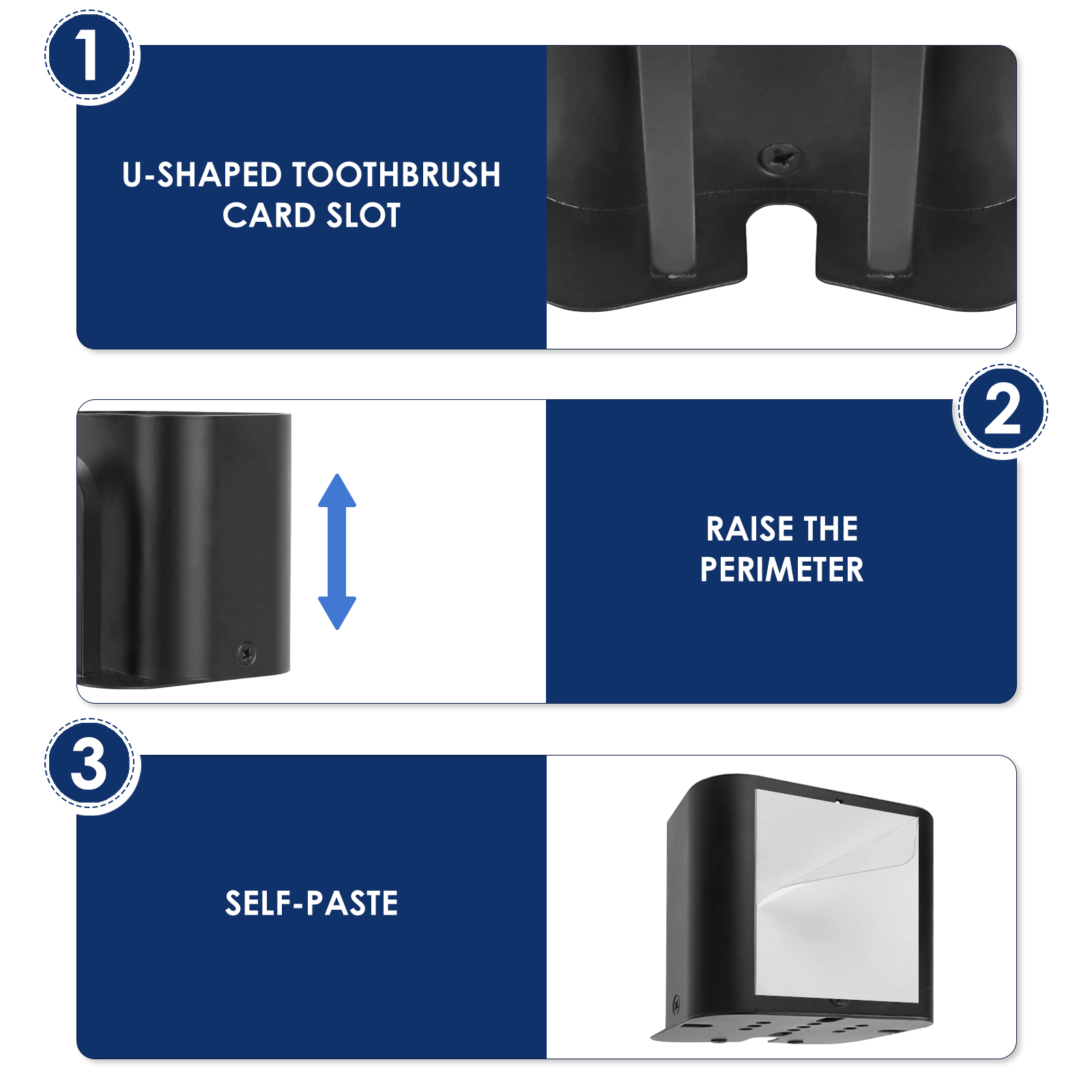 1

U-SHAPED TOOTHBRUSH CARD SLOT

2

RAISE THE PERIMETER

3

SELF-PASTE