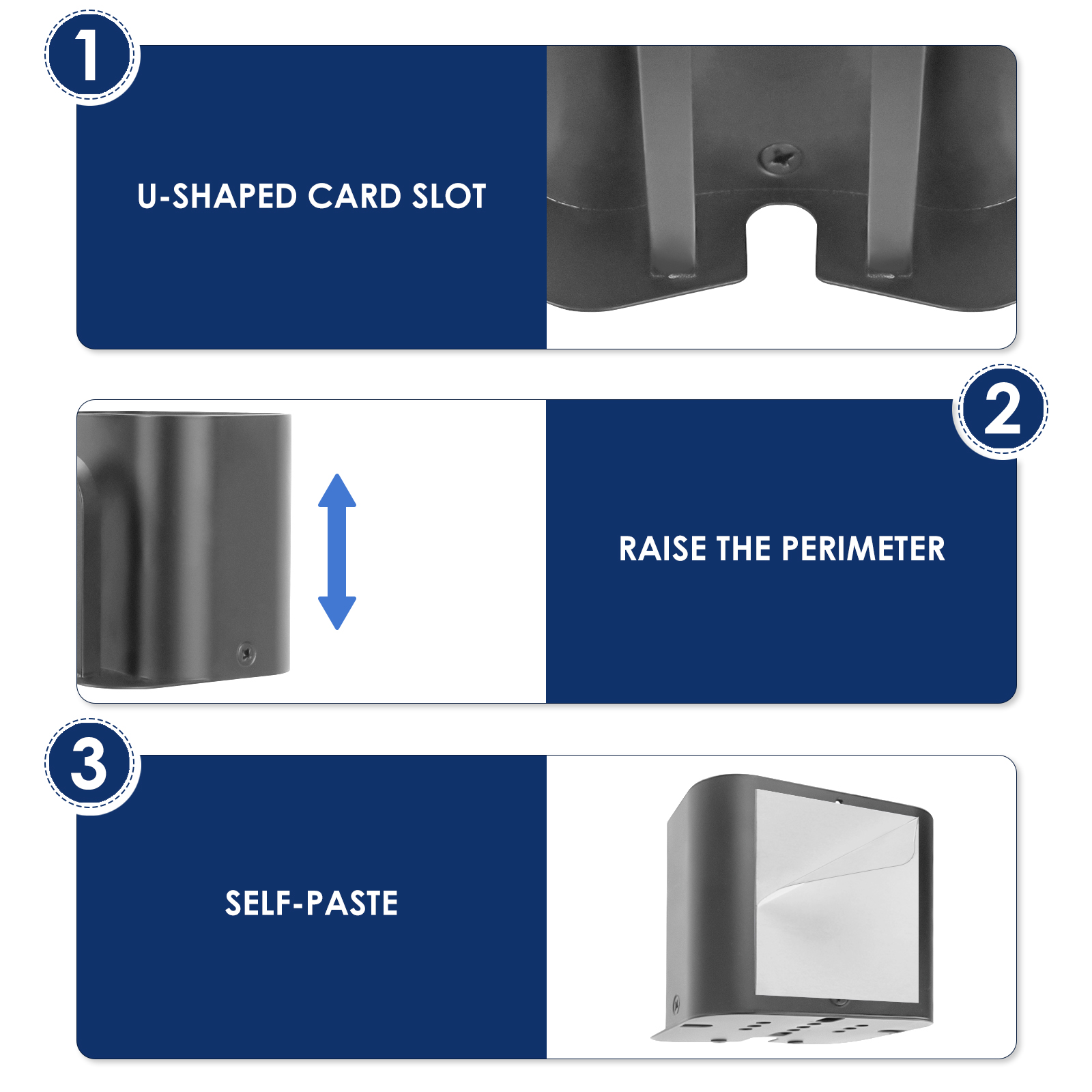 1

U-SHAPED CARD SLOT

2

RAISE THE PERIMETER

3

SELF-PASTE