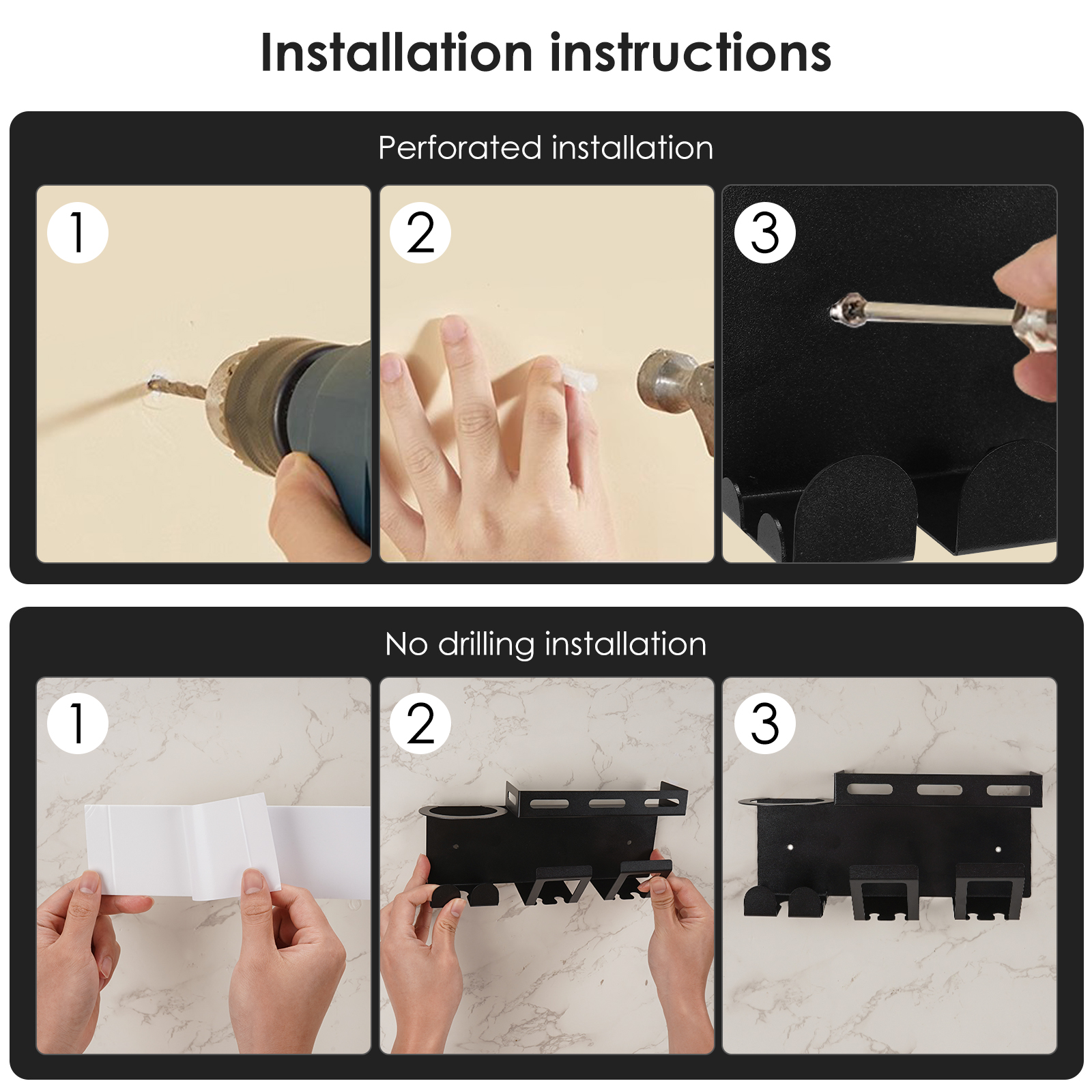 Installation instructions

Perforated installation

1

2

3

No drilling installation

1

2

3